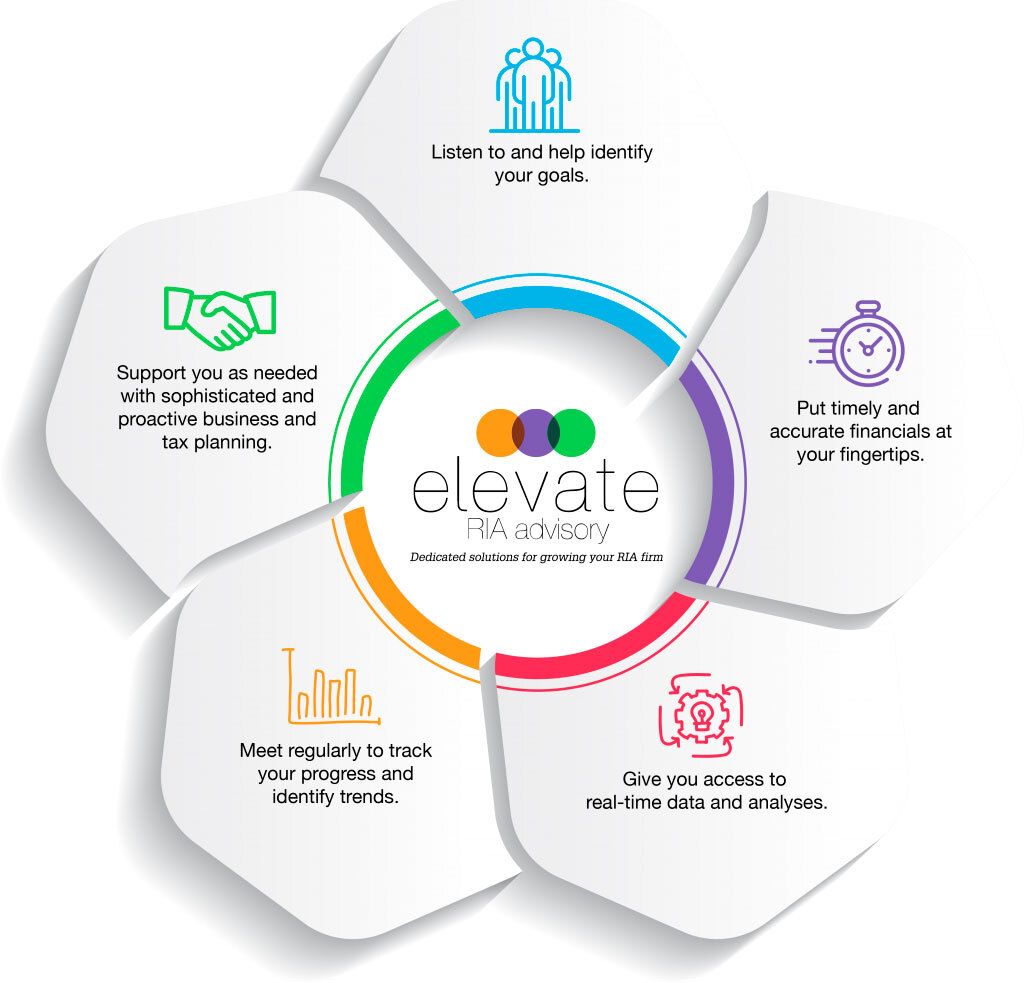 Listen to and help identify your goals.

Put timely and accurate financials at your fingertips.

Give you access to real-time data and analyses.

Meet regularly to track your progress and identify trends.

Support you as needed with sophisticated and proactive business and tax planning.

elevate
RIA advisory
Dedicated solutions for growing your RIA firm